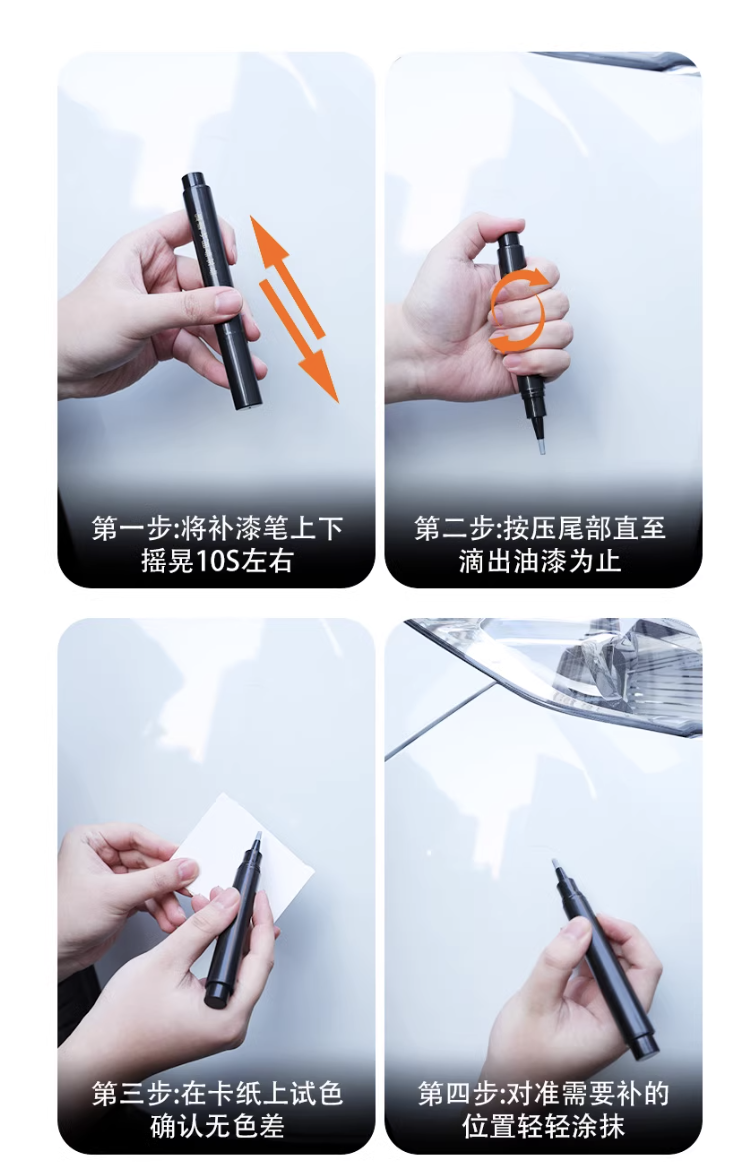 第一步:将补漆笔上下摇晃10S左右

第二步:按压尾部直至滴出油漆为止

第三步:在卡纸上试色确认无色差

第四步:对准需要补的位置轻轻涂抹