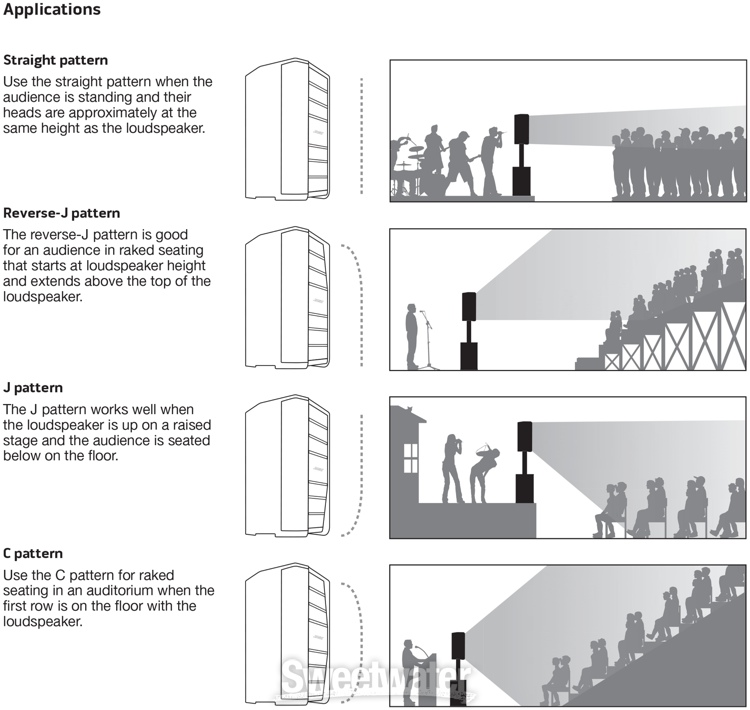 Applications

Straight pattern
Use the straight pattern when the audience is standing and their heads are approximately at the same height as the loudspeaker.

Reverse-J pattern
The reverse-J pattern is good for an audience in raked seating that starts at loudspeaker height and extends above the top of the loudspeaker.

J pattern
The J pattern works well when the loudspeaker is up on a raised stage and the audience is seated below on the floor.

C pattern
Use the C pattern for raked seating in an auditorium when the first row is on the floor with the loudspeaker.

Sweetwater