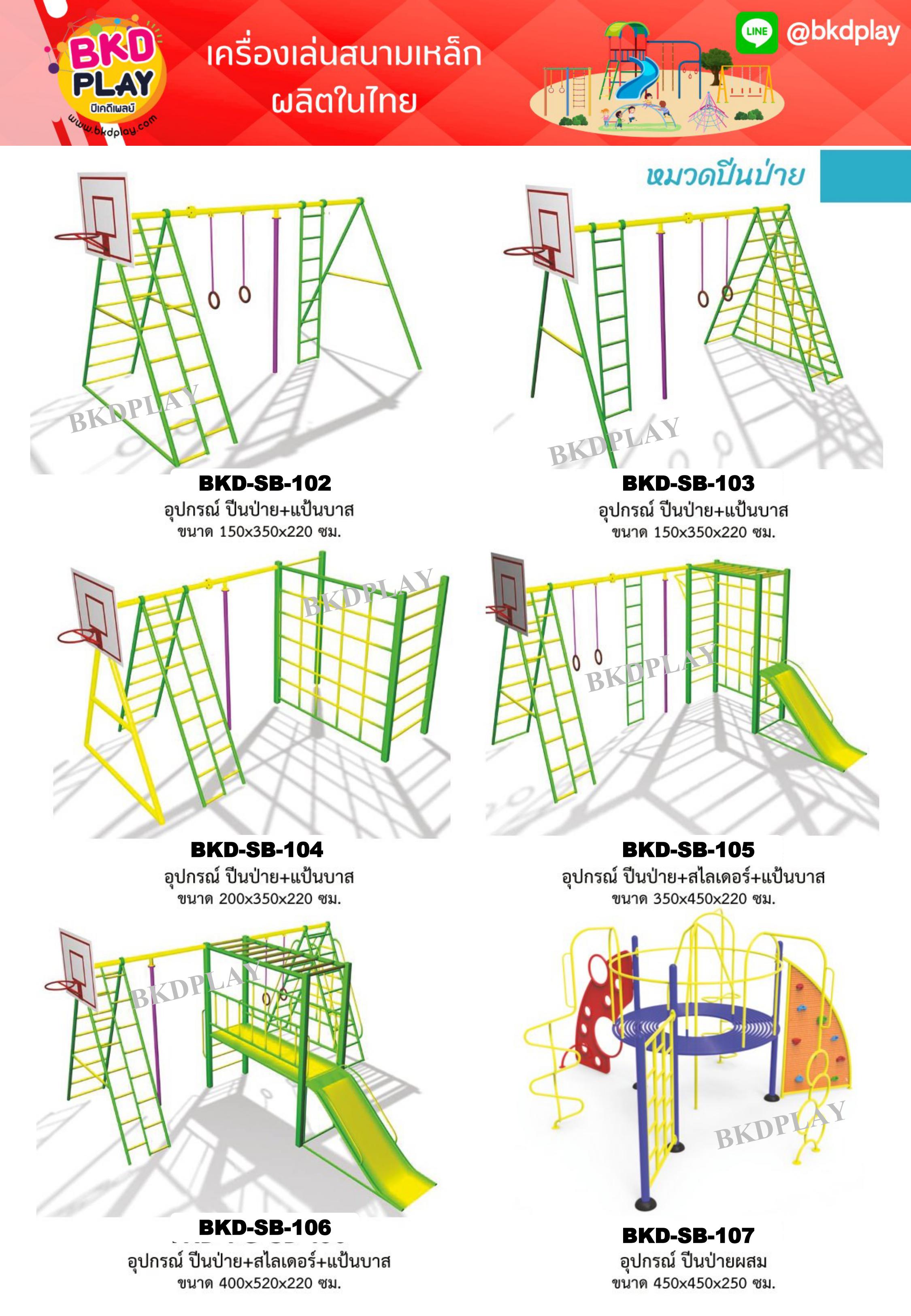 BKD PLAY
บีเคดีเพลย์
www.bkdplay.com

เครื่องเล่นสนามเหล็ก
ผลิตในไทย

LINE @bkdplay

หมวดปีนป่าย

BKDPLAY

BKD-SB-102
อุปกรณ์ ปีนป่าย+แป้นบาส
ขนาด 150x350x220 ซม.

BKDPLAY

BKD-SB-103
อุปกรณ์ ปีนป่าย+แป้นบาส
ขนาด 150x350x220 ซม.

BKDPLAY

BKD-SB-104
อุปกรณ์ ปีนป่าย+แป้นบาส
ขนาด 200x350x220 ซม.

BKDPLAY

BKD-SB-105
อุปกรณ์ ปีนป่าย+สไลเดอร์+แป้นบาส
ขนาด 350x450x220 ซม.

BKDPLAY

BKD-SB-106
อุปกรณ์ ปีนป่าย+สไลเดอร์+แป้นบาส
ขนาด 400x520x220 ซม.

BKDPLAY

BKD-SB-107
อุปกรณ์ ปีนป่ายผสม
ขนาด 450x450x250 ซม.