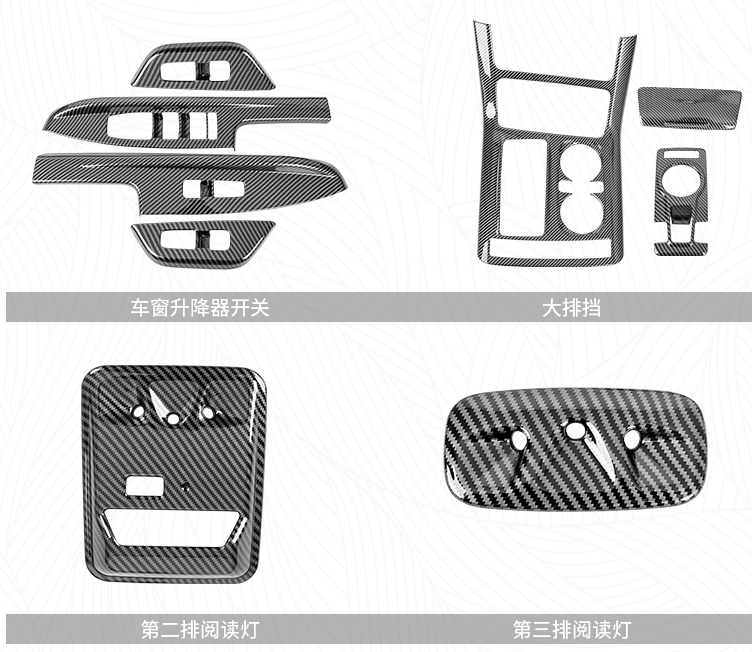 车窗升降器开关

大排挡

第二排阅读灯

第三排阅读灯