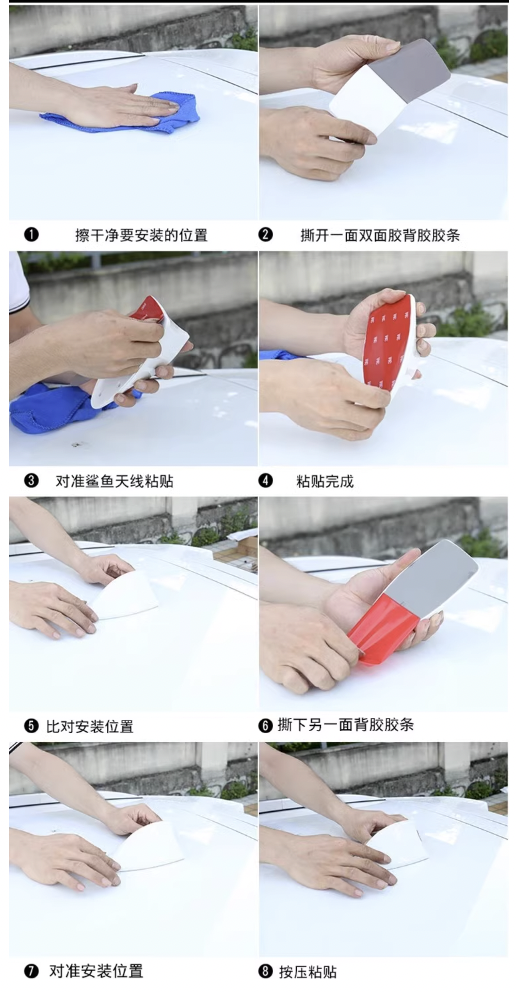 ❶ 擦干净要安装的位置

❷ 撕开一面双面胶背胶胶条

❸ 对准鲨鱼天线粘贴

❹ 粘贴完成

❺ 比对安装位置

❻ 撕下另一面背胶胶条

❼ 对准安装位置

❽ 按压粘贴