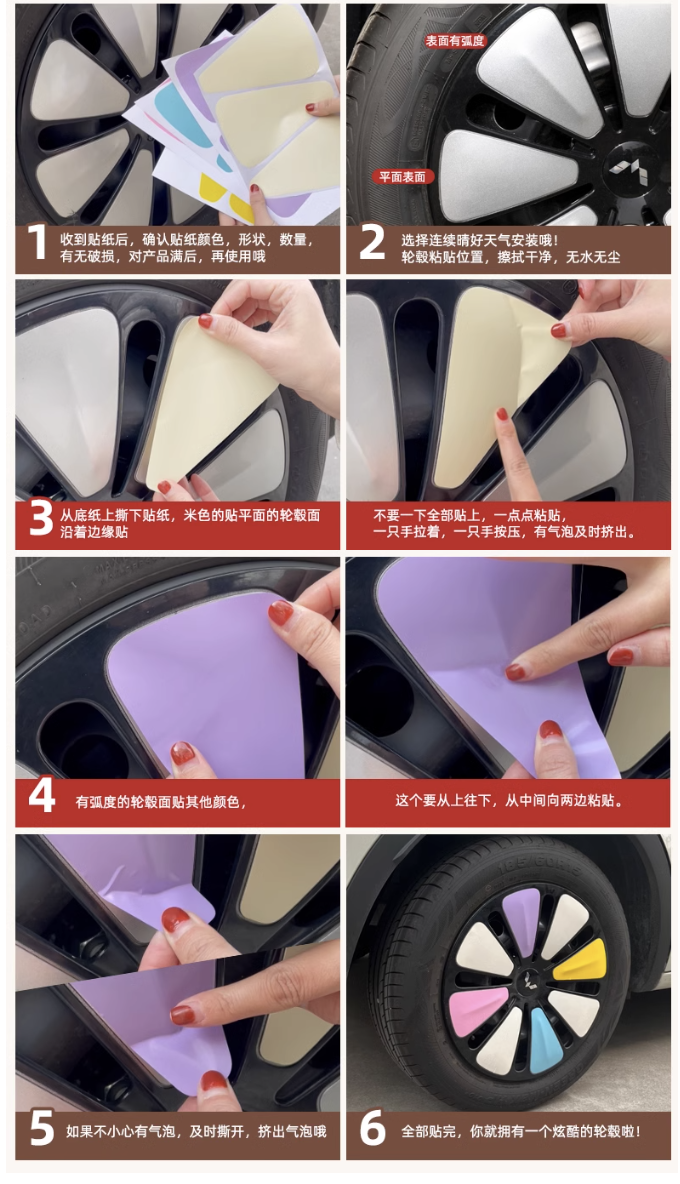 1 收到贴纸后，确认贴纸颜色，形状，数量，有无破损，对产品满后，再使用哦

表面有弧度

平面表面

2 选择连续晴好天气安装哦！轮毂粘贴位置，擦拭干净，无水无尘

3 从底纸上撕下贴纸，米色的贴平面的轮毂面沿着边缘贴

不要一下全部贴上，一点点粘贴，一只手拉着，一只手按压，有气泡及时挤出。

4 有弧度的轮毂面贴其他颜色，

这个要从上往下，从中间向两边粘贴。

5 如果不小心有气泡，及时撕开，挤出气泡哦

6 全部贴完，你就拥有一个炫酷的轮毂啦！