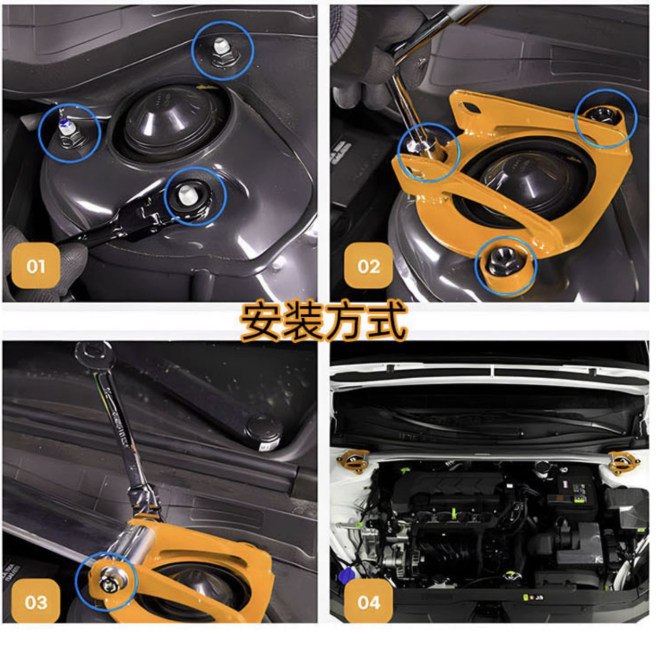 01

02

安装方式

03

04