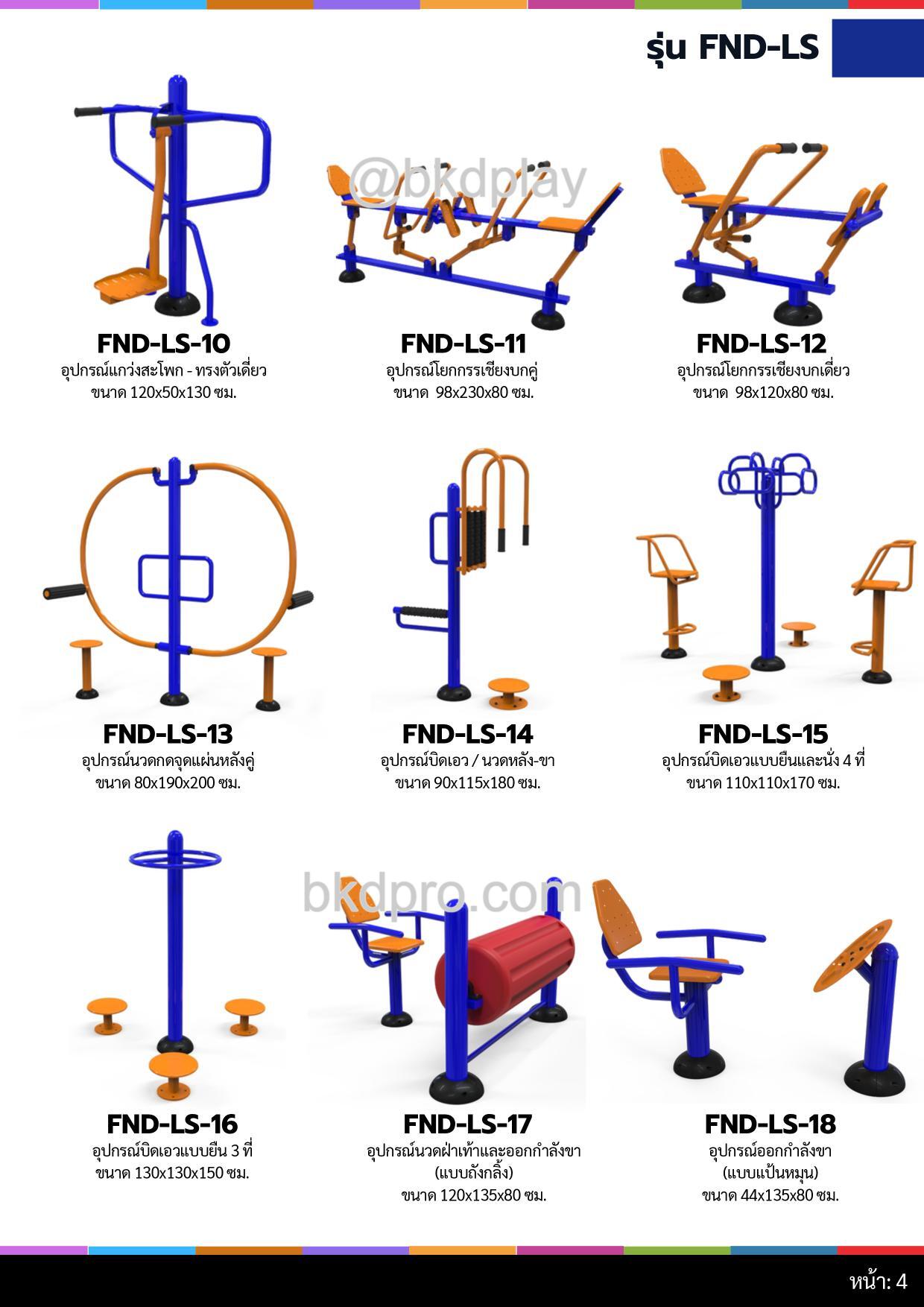 รุ่น FND-LS

@bkdplay

FND-LS-10
อุปกรณ์แกว่งสะโพก - ทรงตัวเดี่ยว
ขนาด 120x50x130 ซม.

FND-LS-11
อุปกรณ์โยกกรรเชียงบกคู่
ขนาด 98x230x80 ซม.

FND-LS-12
อุปกรณ์โยกกรรเชียงบกเดี่ยว
ขนาด 98x120x80 ซม.

FND-LS-13
อุปกรณ์นวดกดจุดแผ่นหลังคู่
ขนาด 80x190x200 ซม.

FND-LS-14
อุปกรณ์บิดเอว / นวดหลัง-ขา
ขนาด 90x115x180 ซม.

FND-LS-15
อุปกรณ์บิดเอวแบบยืนและนั่ง 4 ที่
ขนาด 110x110x170 ซม.

bkdpro.com

FND-LS-16
อุปกรณ์บิดเอวแบบยืน 3 ที่
ขนาด 130x130x150 ซม.

FND-LS-17
อุปกรณ์นวดฝ่าเท้าและออกกำลังขา
(แบบถังกลิ้ง)
ขนาด 120x135x80 ซม.

FND-LS-18
อุปกรณ์ออกกำลังขา
(แบบแป้นหมุน)
ขนาด 44x135x80 ซม.

หน้า: 4