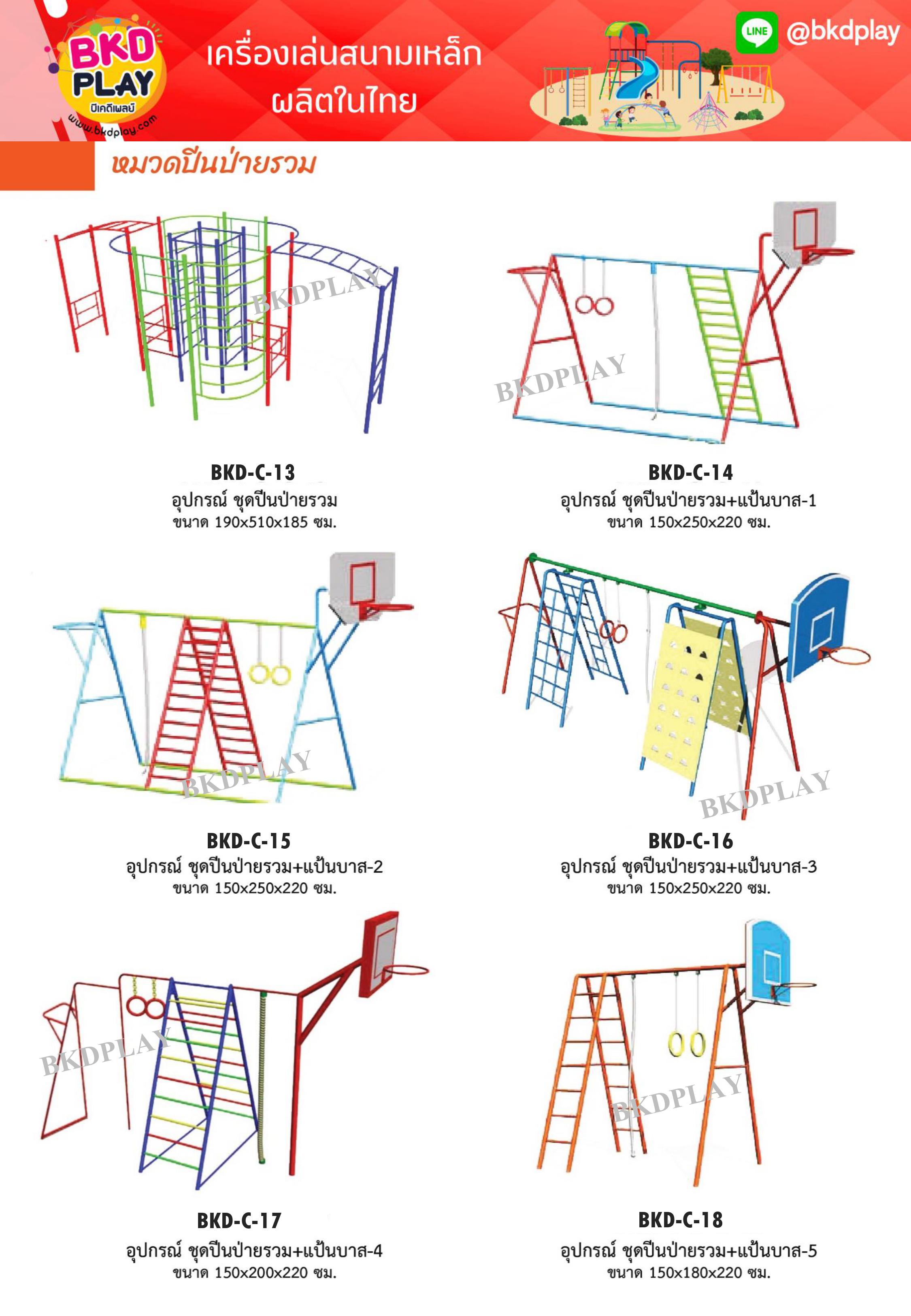 BKD PLAY
บีเคดีเพลย์
www.bkdplay.com

เครื่องเล่นสนามเหล็ก
ผลิตในไทย

LINE @bkdplay

หมวดปีนป่ายรวม

BKDPLAY

BKD-C-13
อุปกรณ์ ชุดปีนป่ายรวม
ขนาด 190x510x185 ซม.

BKDPLAY

BKD-C-14
อุปกรณ์ ชุดปีนป่ายรวม+แป้นบาส-1
ขนาด 150x250x220 ซม.

BKDPLAY

BKD-C-15
อุปกรณ์ ชุดปีนป่ายรวม+แป้นบาส-2
ขนาด 150x250x220 ซม.

BKDPLAY

BKD-C-16
อุปกรณ์ ชุดปีนป่ายรวม+แป้นบาส-3
ขนาด 150x250x220 ซม.

BKDPLAY

BKD-C-17
อุปกรณ์ ชุดปีนป่ายรวม+แป้นบาส-4
ขนาด 150x200x220 ซม.

BKDPLAY

BKD-C-18
อุปกรณ์ ชุดปีนป่ายรวม+แป้นบาส-5
ขนาด 150x180x220 ซม.