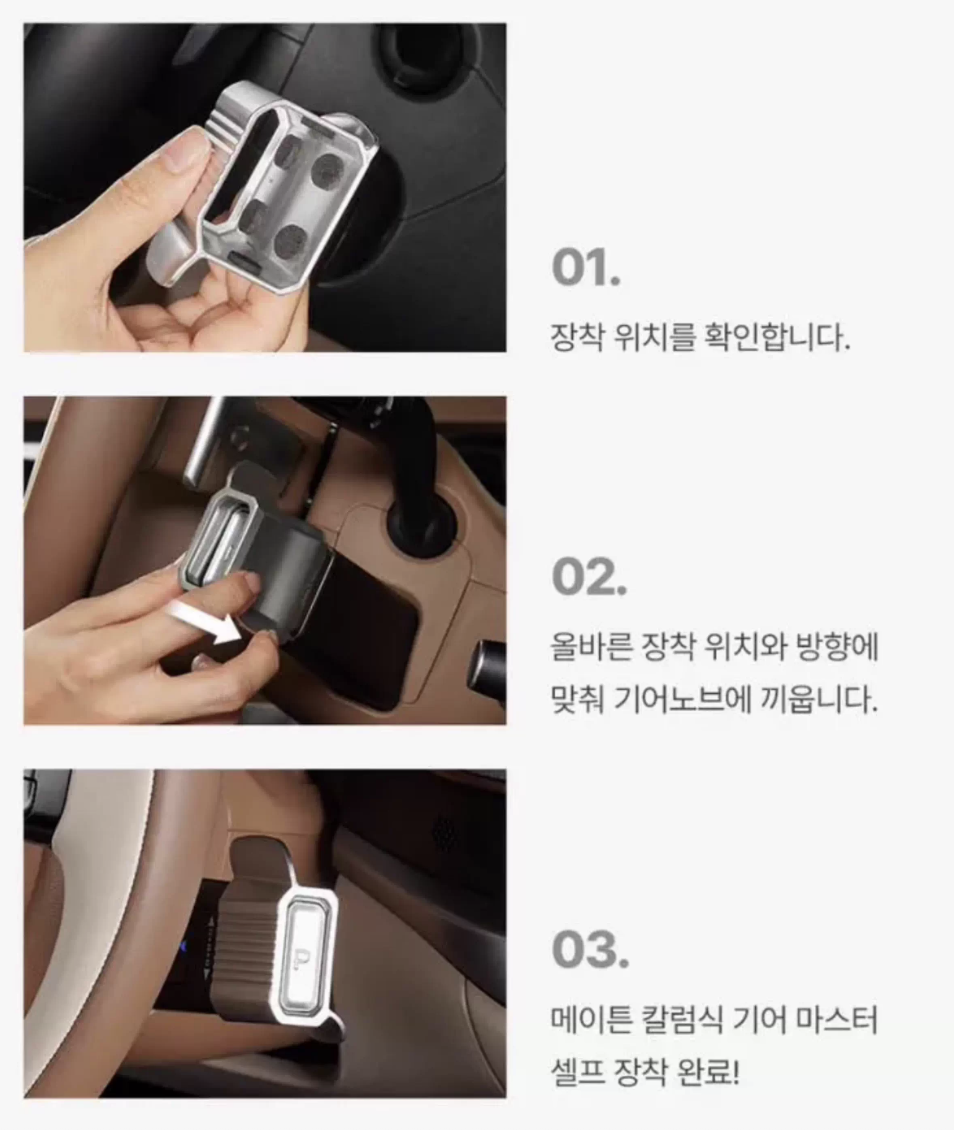 01.

장착 위치를 확인합니다.

02.

올바른 장착 위치와 방향에 맞춰 기어노브에 끼웁니다.

P

03.

메이튼 칼럼식 기어 마스터 셀프 장착 완료!