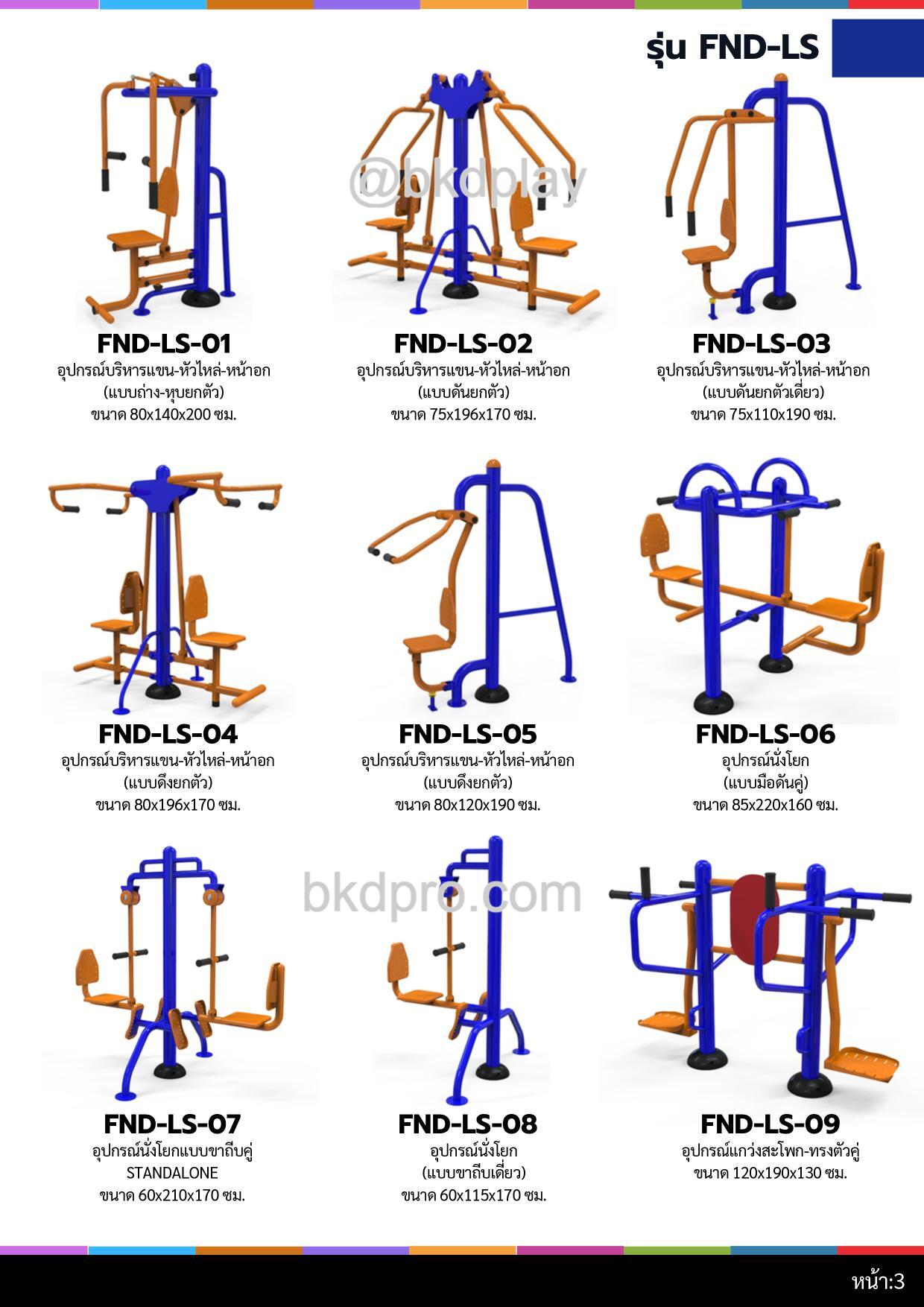 รุ่น FND-LS

@bkdplay

FND-LS-01
อุปกรณ์บริหารแขน-หัวไหล่-หน้าอก
(แบบถ่าง-หุบยกตัว)
ขนาด 80x140x200 ซม.

FND-LS-02
อุปกรณ์บริหารแขน-หัวไหล่-หน้าอก
(แบบดันยกตัว)
ขนาด 75x196x170 ซม.

FND-LS-03
อุปกรณ์บริหารแขน-หัวไหล่-หน้าอก
(แบบดันยกตัวเดี่ยว)
ขนาด 75x110x190 ซม.

FND-LS-04
อุปกรณ์บริหารแขน-หัวไหล่-หน้าอก
(แบบดึงยกตัว)
ขนาด 80x196x170 ซม.

FND-LS-05
อุปกรณ์บริหารแขน-หัวไหล่-หน้าอก
(แบบดึงยกตัว)
ขนาด 80x120x190 ซม.

FND-LS-06
อุปกรณ์นั่งโยก
(แบบมือดันคู่)
ขนาด 85x220x160 ซม.

bkdpro.com

FND-LS-07
อุปกรณ์นั่งโยกแบบขาถีบคู่
STANDALONE
ขนาด 60x210x170 ซม.

FND-LS-08
อุปกรณ์นั่งโยก
(แบบขาถีบเดี่ยว)
ขนาด 60x115x170 ซม.

FND-LS-09
อุปกรณ์แกว่งสะโพก-ทรงตัวคู่
ขนาด 120x190x130 ซม.

หน้า:3