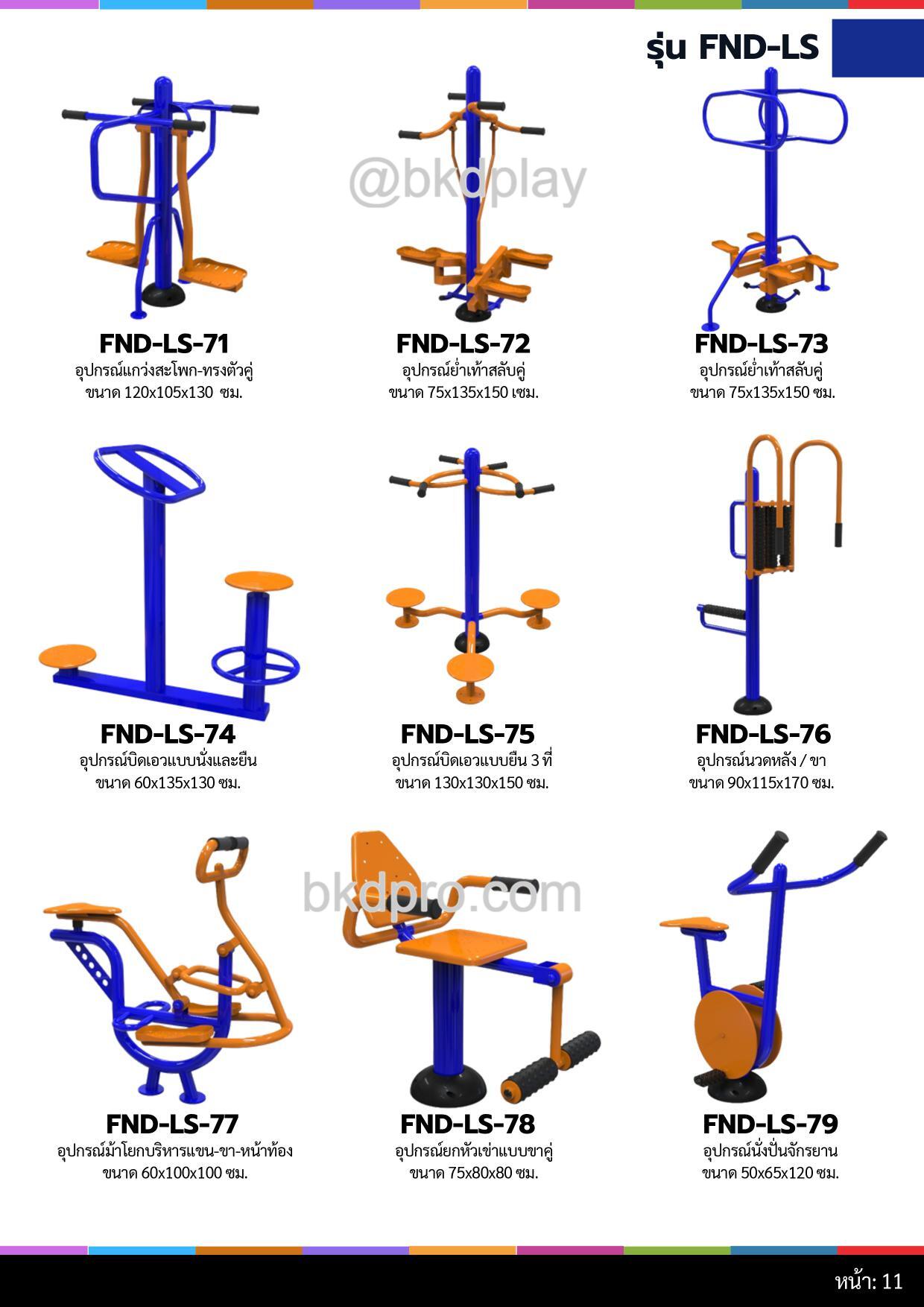 รุ่น FND-LS

@bkdplay

FND-LS-71
อุปกรณ์แกว่งสะโพก-ทรงตัวคู่
ขนาด 120x105x130 ซม.

FND-LS-72
อุปกรณ์ย่ำเท้าสลับคู่
ขนาด 75x135x150 เซม.

FND-LS-73
อุปกรณ์ย่ำเท้าสลับคู่
ขนาด 75x135x150 ซม.

FND-LS-74
อุปกรณ์บิดเอวแบบนั่งและยืน
ขนาด 60x135x130 ซม.

FND-LS-75
อุปกรณ์บิดเอวแบบยืน 3 ที่
ขนาด 130x130x150 ซม.

FND-LS-76
อุปกรณ์นวดหลัง / ขา
ขนาด 90x115x170 ซม.

bkdpro.com

FND-LS-77
อุปกรณ์ม้าโยกบริหารแขน-ขา-หน้าท้อง
ขนาด 60x100x100 ซม.

FND-LS-78
อุปกรณ์ยกหัวเข่าแบบขาคู่
ขนาด 75x80x80 ซม.

FND-LS-79
อุปกรณ์นั่งปั่นจักรยาน
ขนาด 50x65x120 ซม.

หน้า: 11