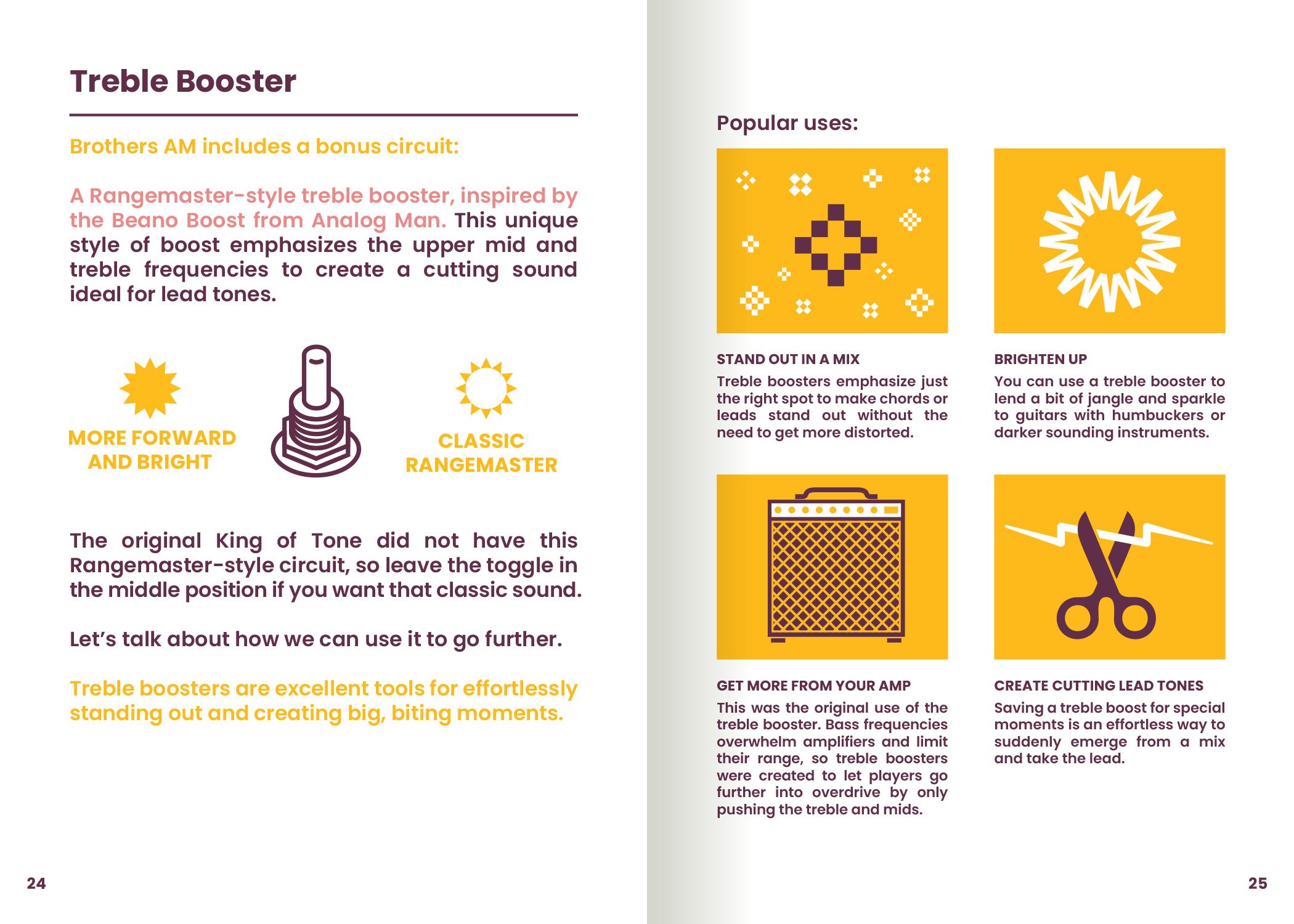 Treble Booster

Brothers AM includes a bonus circuit:

A Rangemaster-style treble booster, inspired by the Beano Boost from Analog Man. This unique style of boost emphasizes the upper mid and treble frequencies to create a cutting sound ideal for lead tones.

MORE FORWARD AND BRIGHT

CLASSIC RANGEMASTER

The original King of Tone did not have this Rangemaster-style circuit, so leave the toggle in the middle position if you want that classic sound.

Let's talk about how we can use it to go further.

Treble boosters are excellent tools for effortlessly standing out and creating big, biting moments.

24

Popular uses:

STAND OUT IN A MIX
Treble boosters emphasize just the right spot to make chords or leads stand out without the need to get more distorted.

BRIGHTEN UP
You can use a treble booster to lend a bit of jangle and sparkle to guitars with humbuckers or darker sounding instruments.

GET MORE FROM YOUR AMP
This was the original use of the treble booster. Bass frequencies overwhelm amplifiers and limit their range, so treble boosters were created to let players go further into overdrive by only pushing the treble and mids.

CREATE CUTTING LEAD TONES
Saving a treble boost for special moments is an effortless way to suddenly emerge from a mix and take the lead.

25