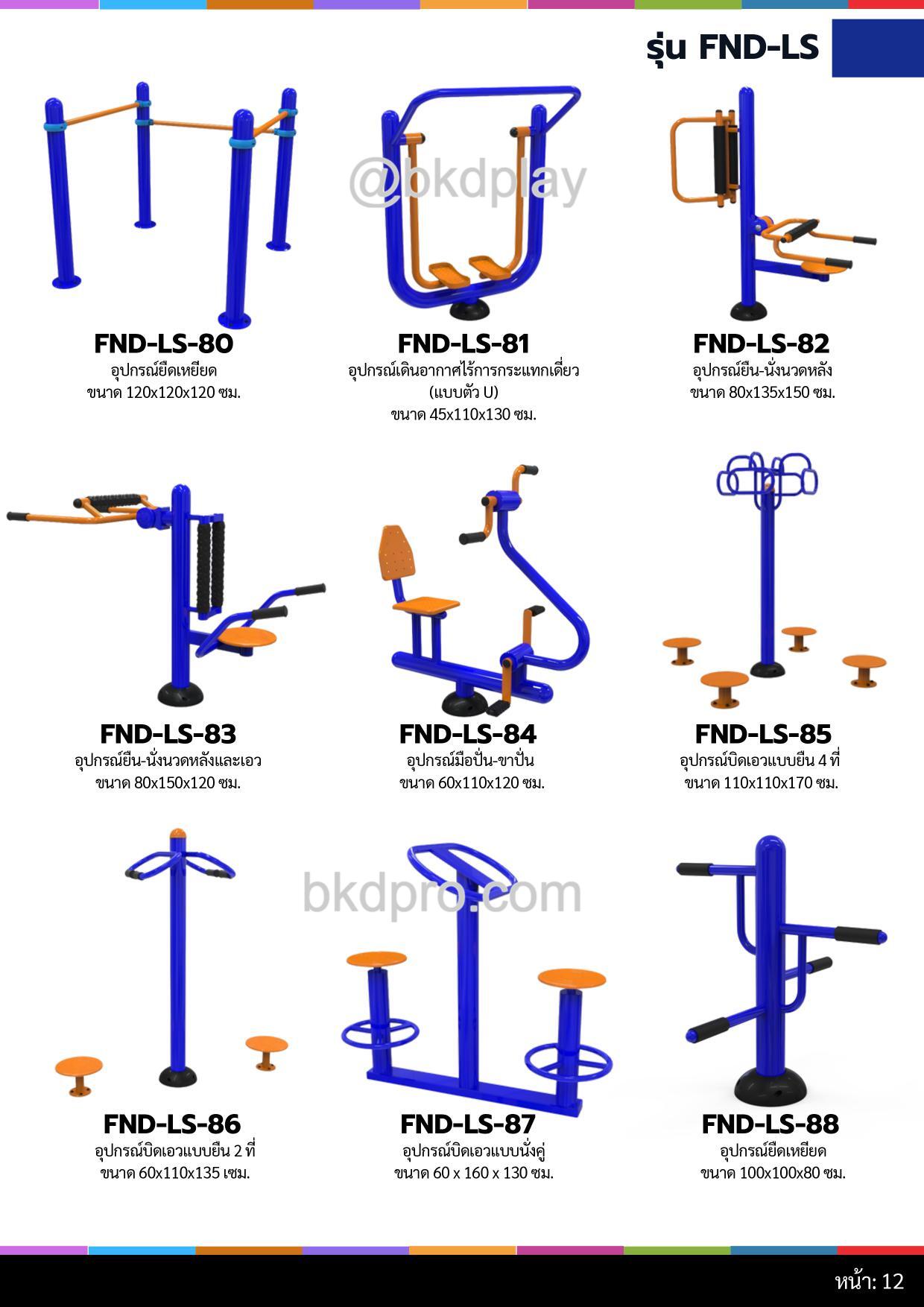 รุ่น FND-LS

@bkdplay

FND-LS-80
อุปกรณ์ยืดเหยียด
ขนาด 120x120x120 ซม.

FND-LS-81
อุปกรณ์เดินอากาศไร้การกระแทกเดี่ยว (แบบตัว U)
ขนาด 45x110x130 ซม.

FND-LS-82
อุปกรณ์ยืน-นั่งนวดหลัง
ขนาด 80x135x150 ซม.

FND-LS-83
อุปกรณ์ยืน-นั่งนวดหลังและเอว
ขนาด 80x150x120 ซม.

FND-LS-84
อุปกรณ์มือปั่น-ขาปั่น
ขนาด 60x110x120 ซม.

FND-LS-85
อุปกรณ์บิดเอวแบบยืน 4 ที่
ขนาด 110x110x170 ซม.

bkdpro.com

FND-LS-86
อุปกรณ์บิดเอวแบบยืน 2 ที่
ขนาด 60x110x135 เซม.

FND-LS-87
อุปกรณ์บิดเอวแบบนั่งคู่
ขนาด 60 x 160 x 130 ซม.

FND-LS-88
อุปกรณ์ยืดเหยียด
ขนาด 100x100x80 ซม.

หน้า: 12