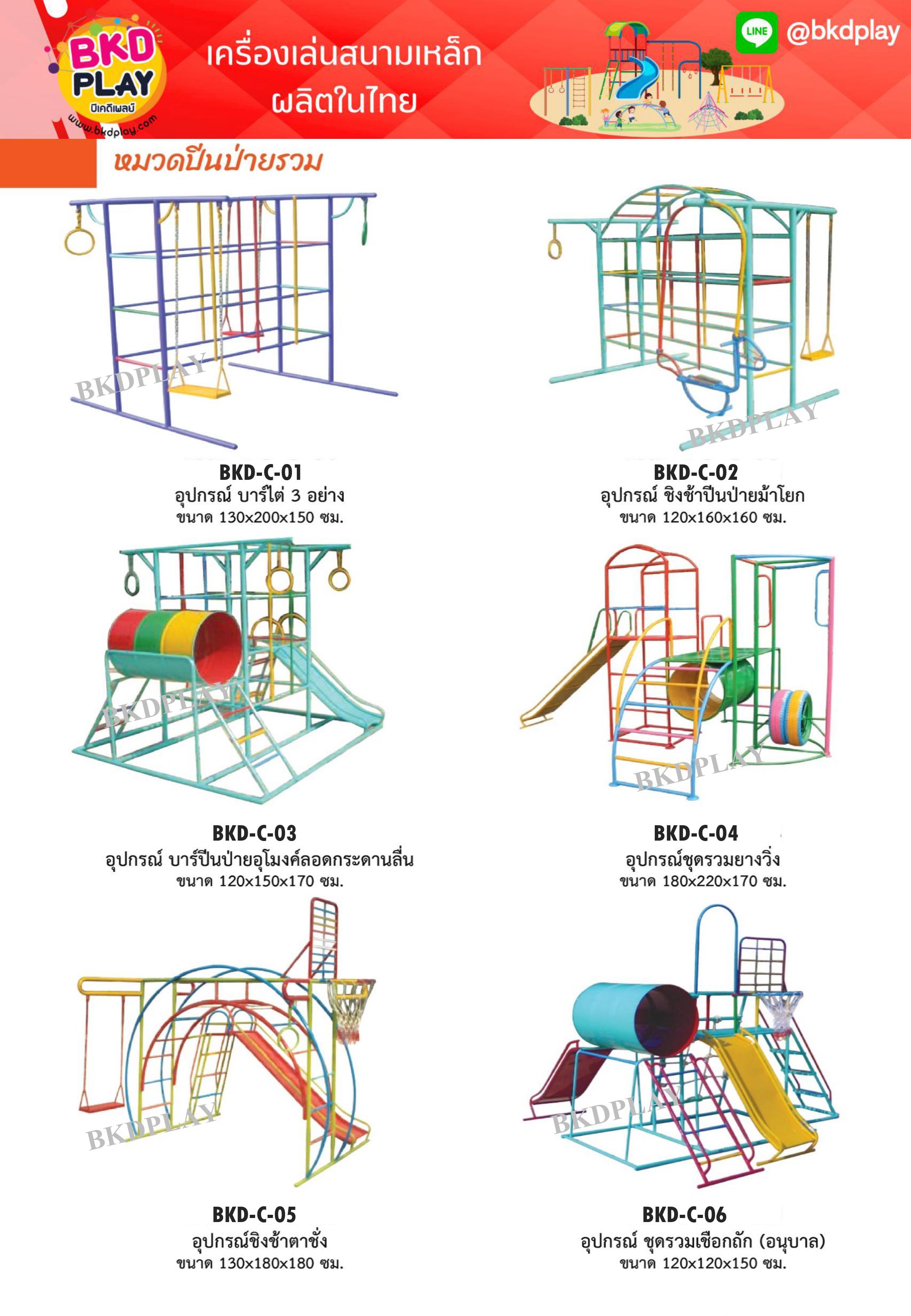 BKD PLAY
บีเคดีเพลย์
www.bkdplay.com

เครื่องเล่นสนามเหล็ก
ผลิตในไทย

LINE @bkdplay

หมวดปีนป่ายรวม

BKDPLAY

BKD-C-01
อุปกรณ์ บาร์ไต่ 3 อย่าง
ขนาด 130x200x150 ซม.

BKDPLAY

BKD-C-02
อุปกรณ์ ชิงช้าปีนป่ายม้าโยก
ขนาด 120x160x160 ซม.

BKDPLAY

BKD-C-03
อุปกรณ์ บาร์ปีนป่ายอุโมงค์ลอดกระดานลื่น
ขนาด 120x150x170 ซม.

BKDPLAY

BKD-C-04
อุปกรณ์ชุดรวมยางวิ่ง
ขนาด 180x220x170 ซม.

BKDPLAY

BKD-C-05
อุปกรณ์ชิงช้าตาชั่ง
ขนาด 130x180x180 ซม.

BKDPLAY

BKD-C-06
อุปกรณ์ ชุดรวมเชือกถัก (อนุบาล)
ขนาด 120x120x150 ซม.