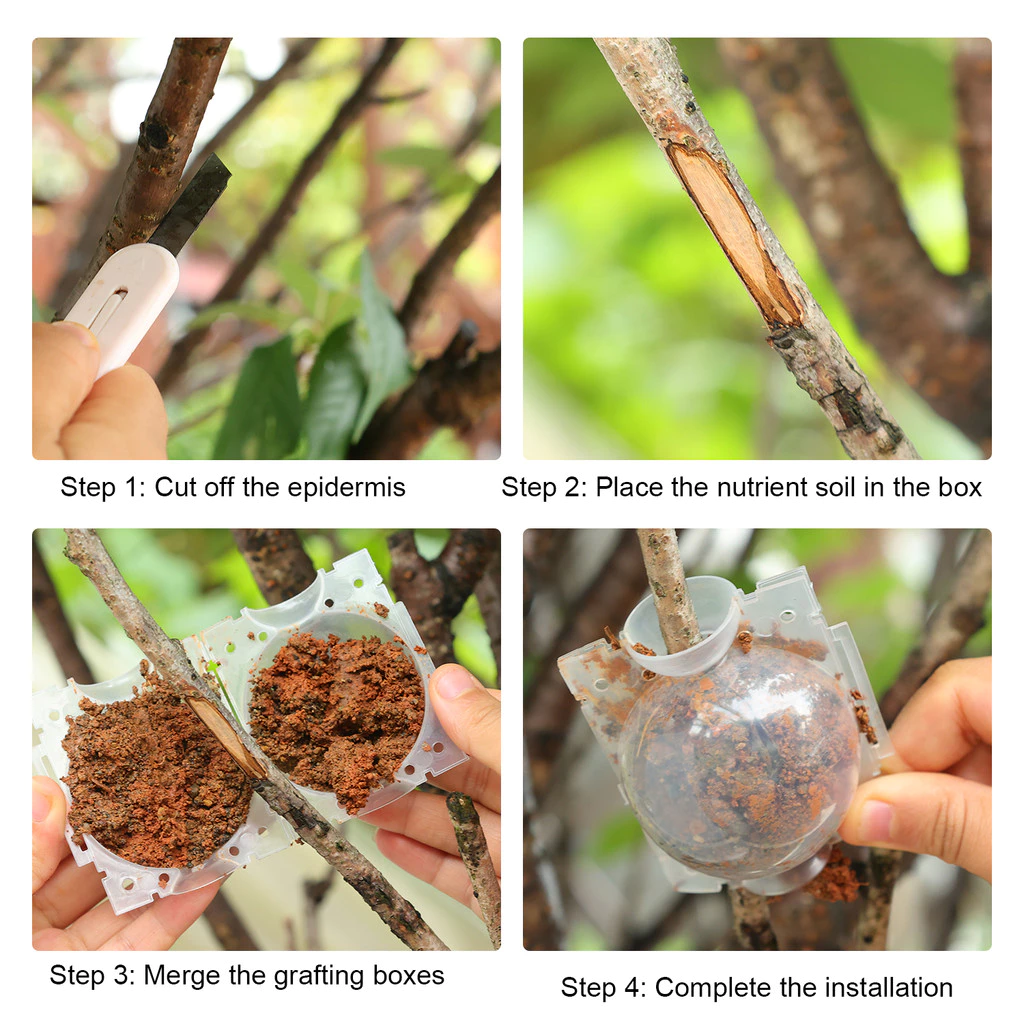 Step 1: Cut off the epidermis

Step 2: Place the nutrient soil in the box

Step 3: Merge the grafting boxes

Step 4: Complete the installation